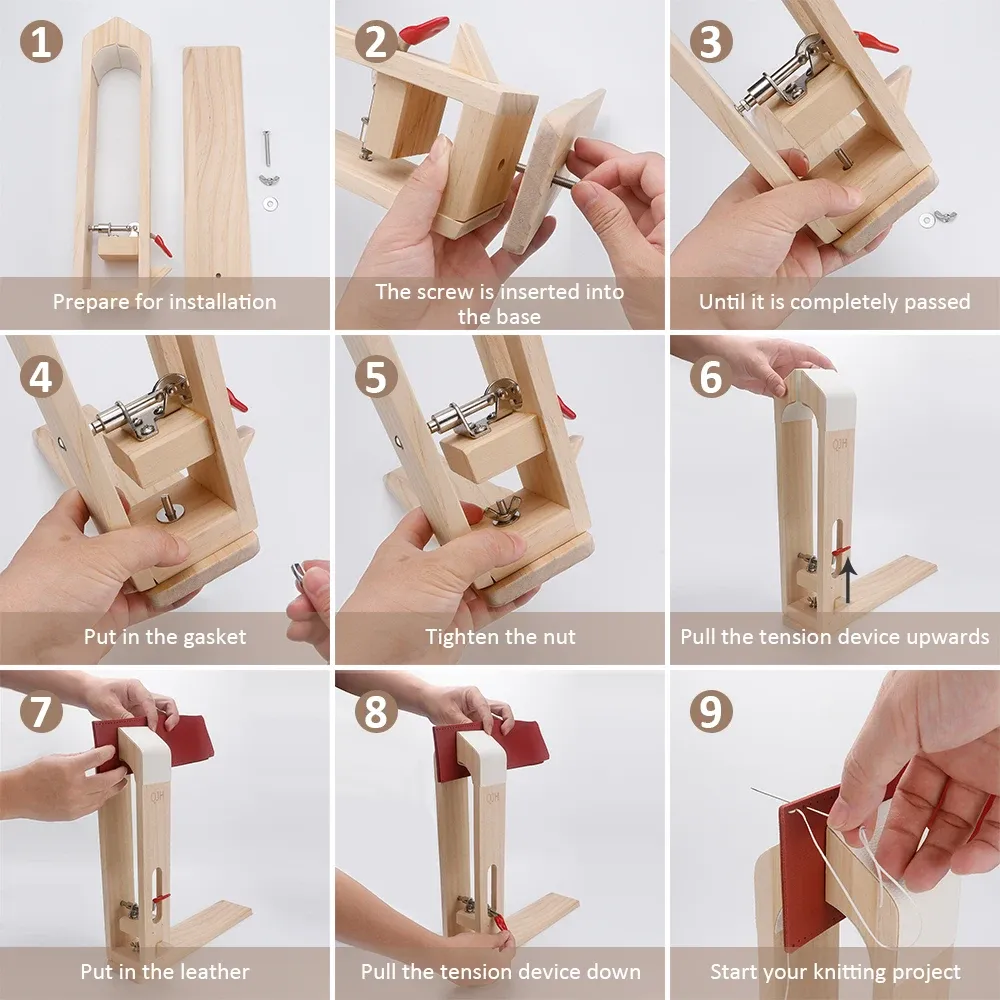 1

Prepare for installation

2

The screw is inserted into the base

3

Until it is completely passed

4

Put in the gasket

5

Tighten the nut

6

Pull the tension device upwards

7

Put in the leather

8

Pull the tension device down

9

Start your knitting project